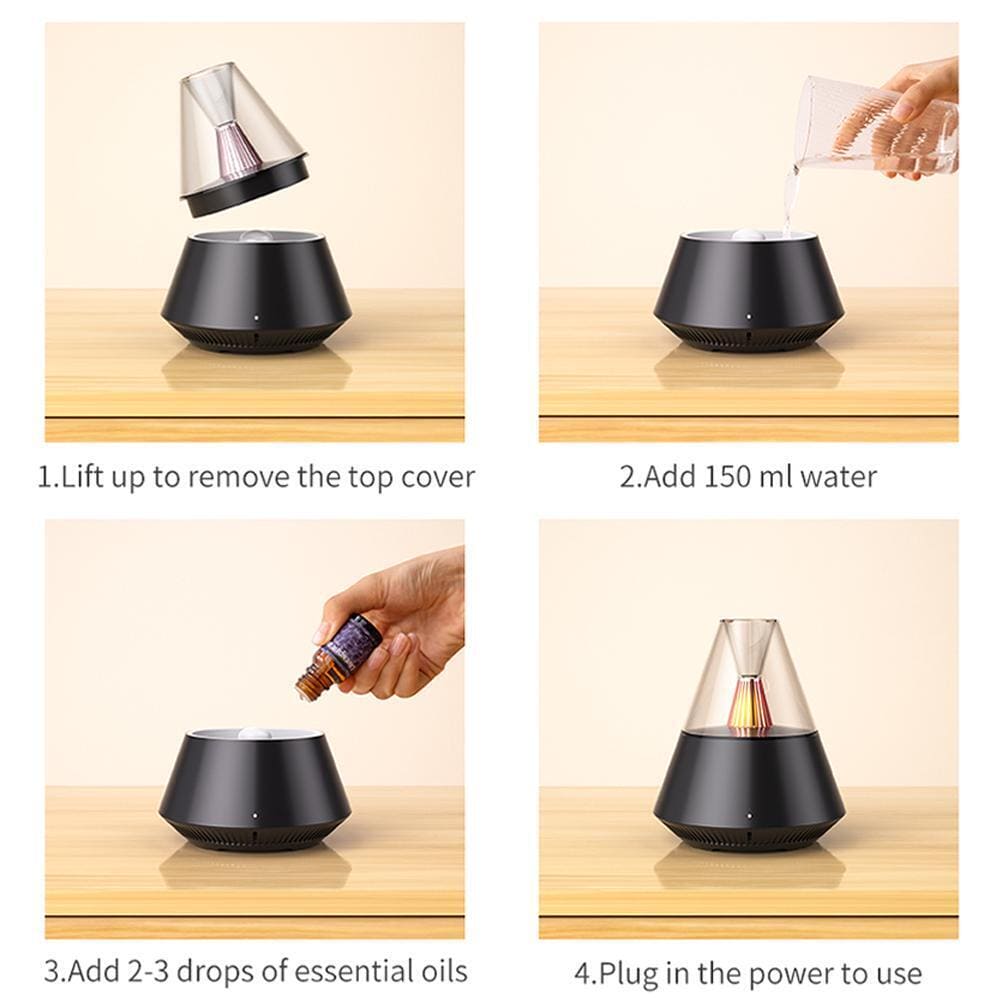 1.Lift up to remove the top cover

2.Add 150 ml water

3.Add 2-3 drops of essential oils

4.Plug in the power to use